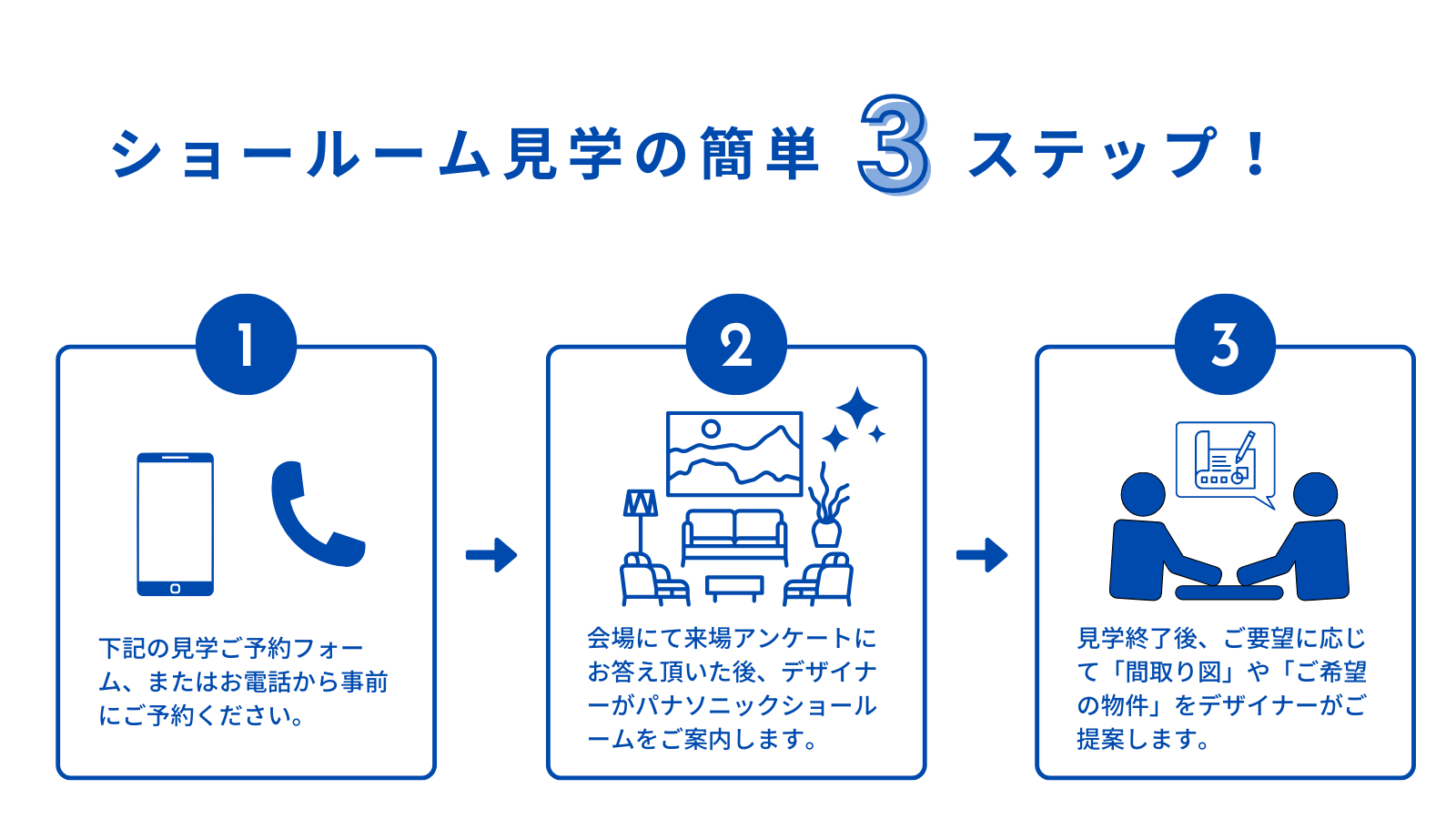 ショールーム見学の簡単 3 ステップ！

1

下記の見学ご予約フォーム、またはお電話から事前にご予約ください。

2

会場にて来場アンケートにお答え頂いた後、デザイナーがパナソニックショールームをご案内します。

3

見学終了後、ご要望に応じて「間取り図」や「ご希望の物件」をデザイナーがご提案します。